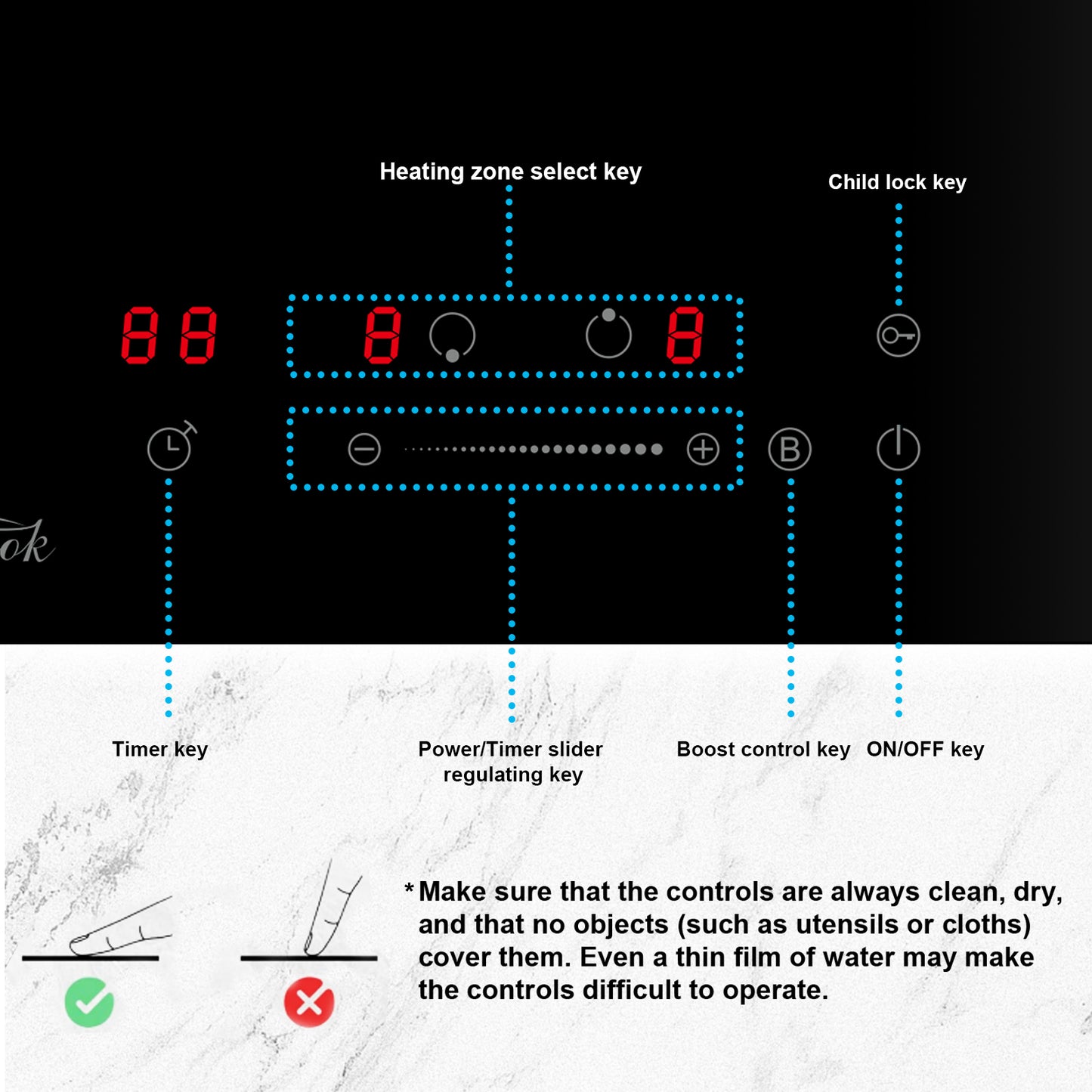 Heating zone select key

Child lock key

88

8

8

B

ok

Timer key

Power/Timer slider regulating key

Boost control key

ON/OFF key

* Make sure that the controls are always clean, dry, and that no objects (such as utensils or cloths) cover them. Even a thin film of water may make the controls difficult to operate.